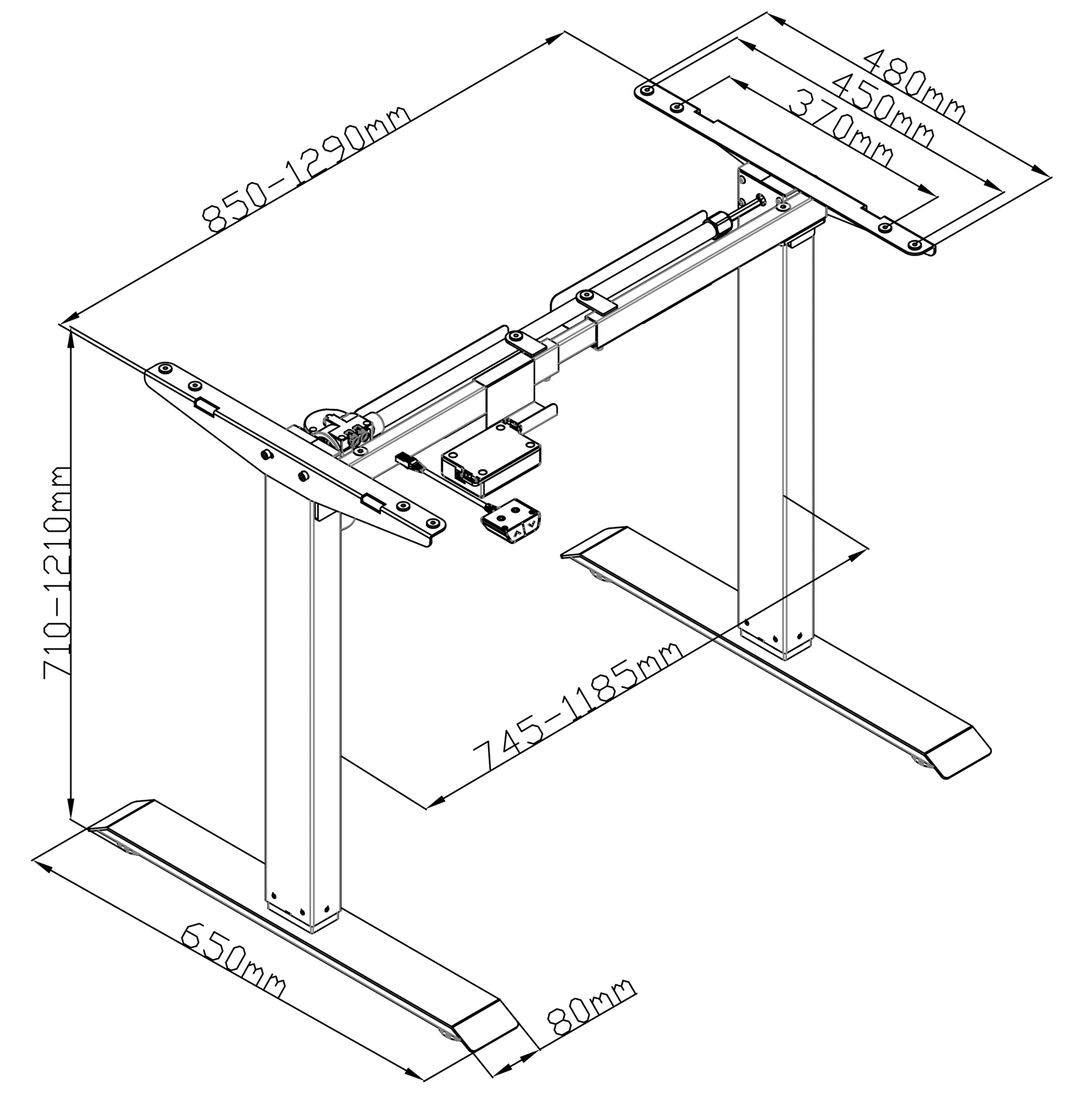 850-1290mm

480mm

450mm

370mm

710-1210mm

745-1185mm

650mm

80mm